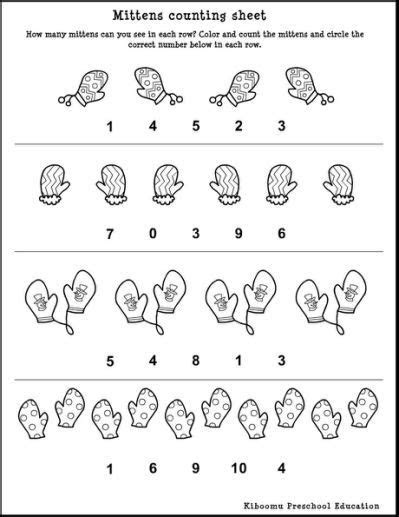 Mittens counting sheet

How many mittens can you see in each row? Color and count the mittens and circle the correct number below in each row.

1 4 5 2 3

7 0 3 9 6

5 4 8 1 3

1 6 9 10 4

Kiboomu Preschool Education