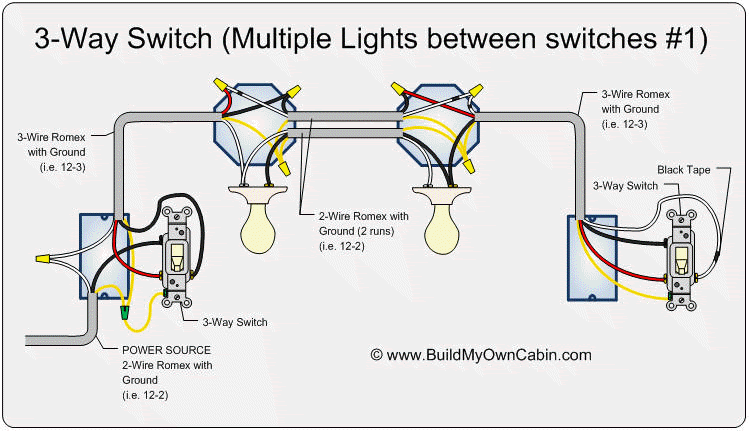 3-Way Switch (Multiple Lights between switches #1)

3-Wire Romex with Ground (i.e. 12-3)

3-Wire Romex with Ground (i.e. 12-3)

Black Tape

3-Way Switch

2-Wire Romex with Ground (2 runs) (i.e. 12-2)

3-Way Switch

POWER SOURCE 2-Wire Romex with Ground (i.e. 12-2)

© www.BuildMyOwnCabin.com