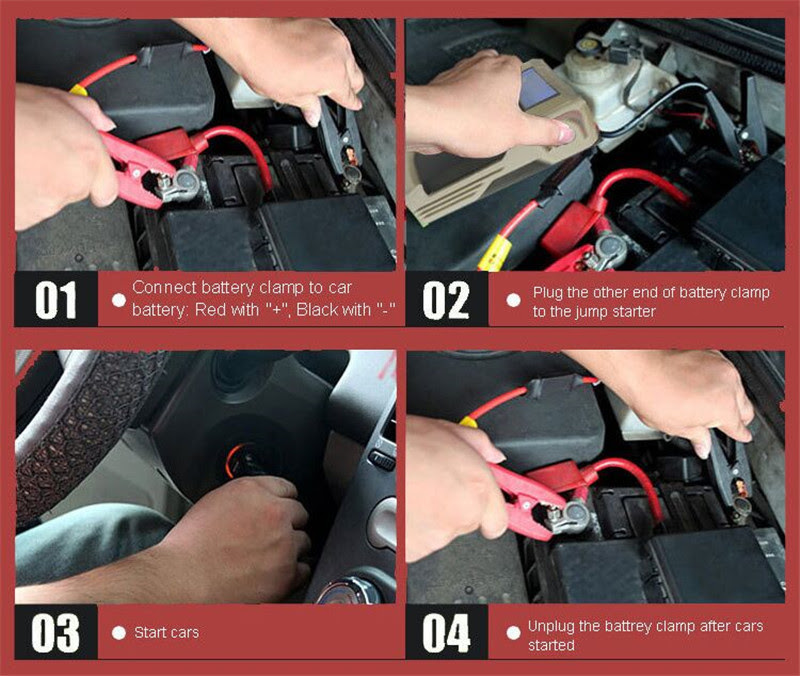 01

Connect battery clamp to car battery: Red with "+", Black with "-"

02

Plug the other end of battery clamp to the jump starter

03

Start cars

04

Unplug the battrey clamp after cars started