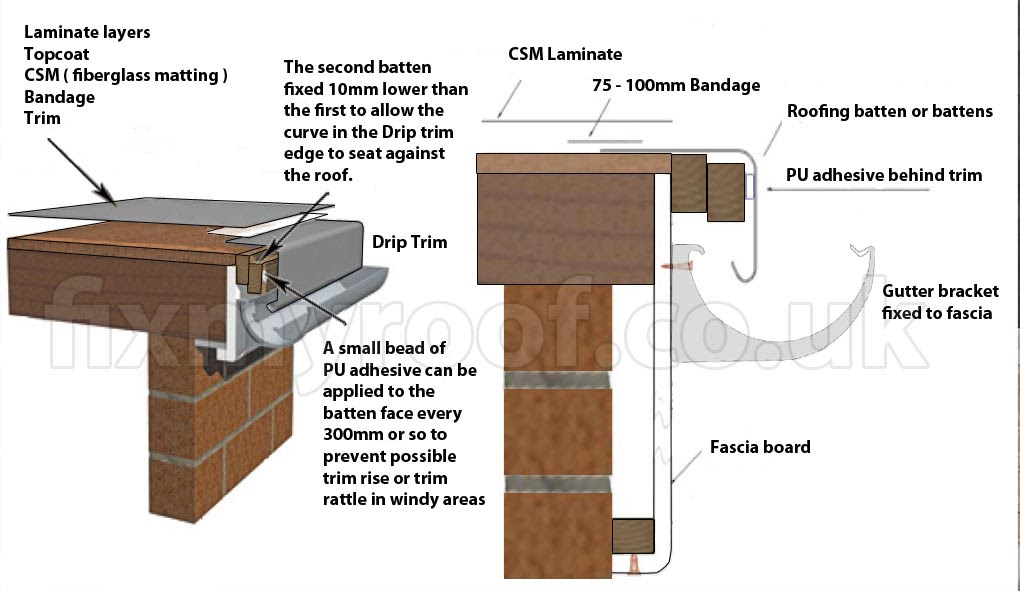 Laminate layers
Topcoat
CSM ( fiberglass matting )
Bandage
Trim

The second batten fixed 10mm lower than the first to allow the curve in the Drip trim edge to seat against the roof.

Drip Trim

A small bead of PU adhesive can be applied to the batten face every 300mm or so to prevent possible trim rise or trim rattle in windy areas

CSM Laminate

75 - 100mm Bandage

Roofing batten or battens

PU adhesive behind trim

Gutter bracket fixed to fascia

Fascia board

fixmyroof.co.uk