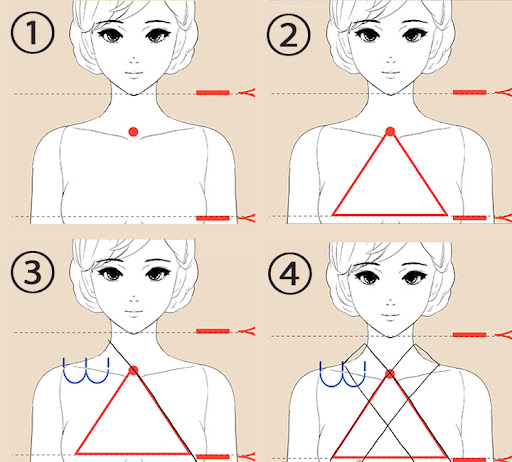 ①

②

③

④