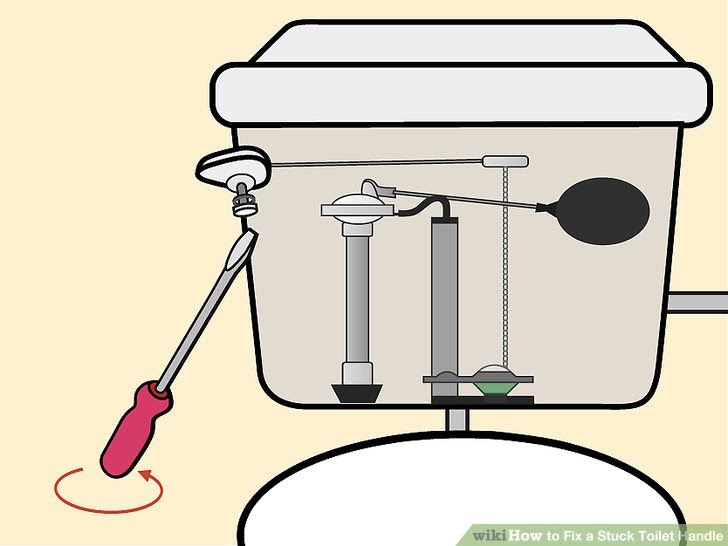 wikiHow to Fix a Stuck Toilet Handle