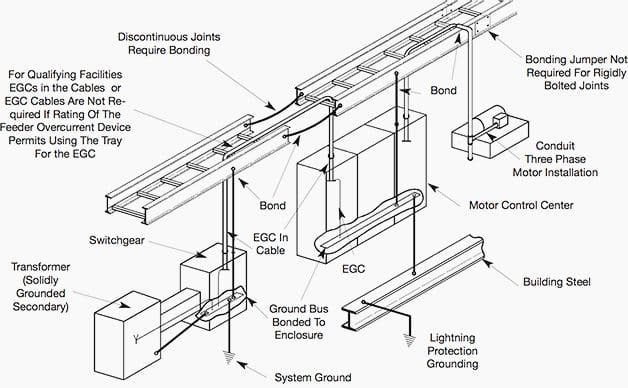 Discontinuous Joints Require Bonding

For Qualifying Facilities EGCs in the Cables or EGC Cables Are Not Required If Rating Of The Feeder Overcurrent Device Permits Using The Tray For the EGC

Bonding Jumper Not Required For Rigidly Bolted Joints

Bond

Conduit

Three Phase Motor Installation

Bond

Motor Control Center

Switchgear

EGC In Cable

EGC

Transformer (Solidly Grounded Secondary)

Building Steel

Ground Bus Bonded To Enclosure

Lightning Protection Grounding

System Ground