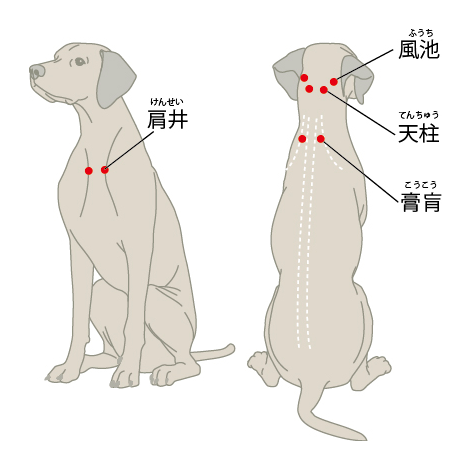 けんせい
肩井

ふうち
風池

てんちゅう
天柱

こうこう
膏肓