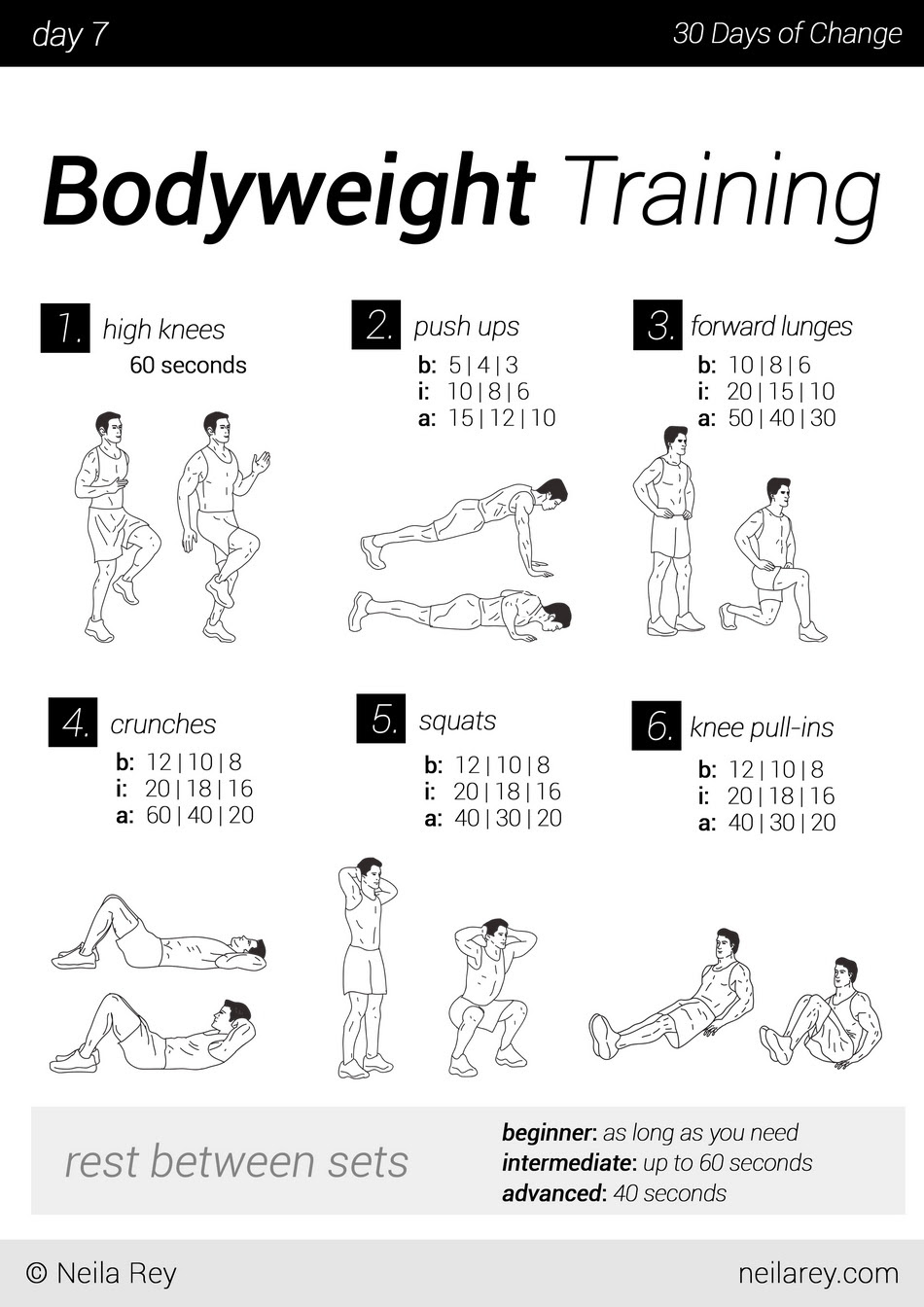 day 7

30 Days of Change

Bodyweight Training

1. high knees
60 seconds

2. push ups
b: 5 | 4 | 3
i: 10 | 8 | 6
a: 15 | 12 | 10

3. forward lunges
b: 10 | 8 | 6
i: 20 | 15 | 10
a: 50 | 40 | 30

4. crunches
b: 12 | 10 | 8
i: 20 | 18 | 16
a: 60 | 40 | 20

5. squats
b: 12 | 10 | 8
i: 20 | 18 | 16
a: 40 | 30 | 20

6. knee pull-ins
b: 12 | 10 | 8
i: 20 | 18 | 16
a: 40 | 30 | 20

rest between sets

beginner: as long as you need
intermediate: up to 60 seconds
advanced: 40 seconds

© Neila Rey

neilarey.com