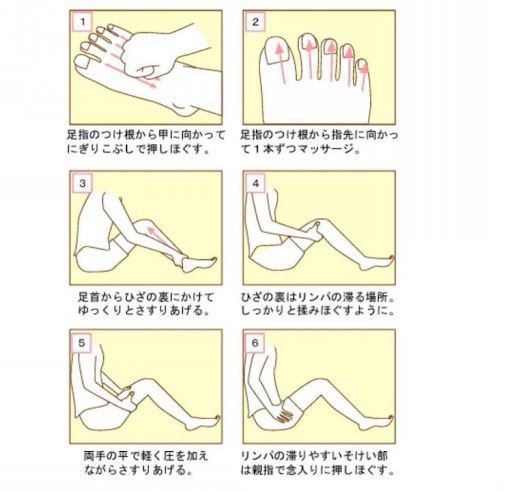 1

足指のつけ根から甲に向かってにぎりこぶしで押しほぐす。

2

足指のつけ根から指先に向かって1本ずつマッサージ。

3

足首からひざの裏にかけてゆっくりとさすりあげる。

4

ひざの裏はリンパの滞る場所。しっかりと揉みほぐすように。

5

両手の平で軽く圧を加えながらさすりあげる。

6

リンパの滞りやすいそけい部は親指で念入りに押しほぐす。