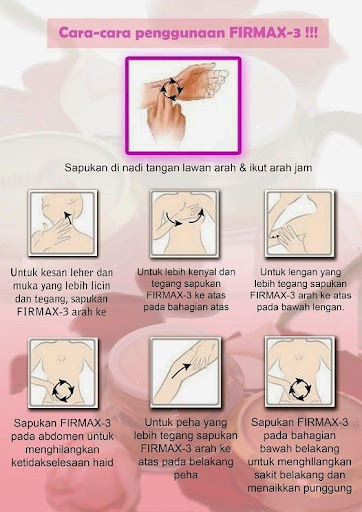 Cara-cara penggunaan FIRMAX-3 !!!

Sapukan di nadi tangan lawan arah & ikut arah jam

Untuk kesan leher dan muka yang lebih licin dan tegang, sapukan FIRMAX-3 arah ke

Untuk lebih kenyal dan tegang sapukan FIRMAX-3 ke atas pada bahagian atas

Untuk lengan yang lebih tegang sapukan FIRMAX-3 arah ke atas pada bawah lengan.

Sapukan FIRMAX-3 pada abdomen untuk menghilangkan ketidakselesaan haid

Untuk peha yang lebih tegang sapukan FIRMAX-3 arah ke atas pada belakang peha

Sapukan FIRMAX-3 pada bahagian bawah belakang untuk menghilangkan sakit belakang dan menaikkan punggung