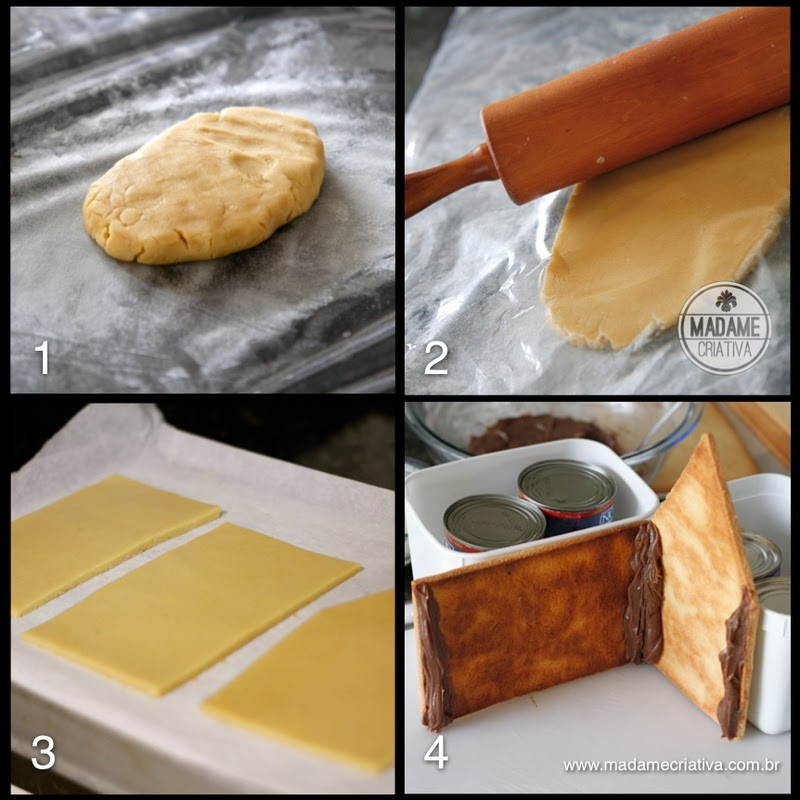 1

2

MADAME CRIATIVA

3

4

www.madamecriativa.com.br