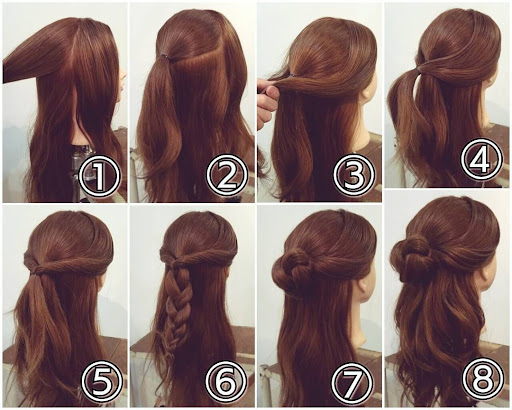 ①
②
③
④
⑤
⑥
⑦
⑧