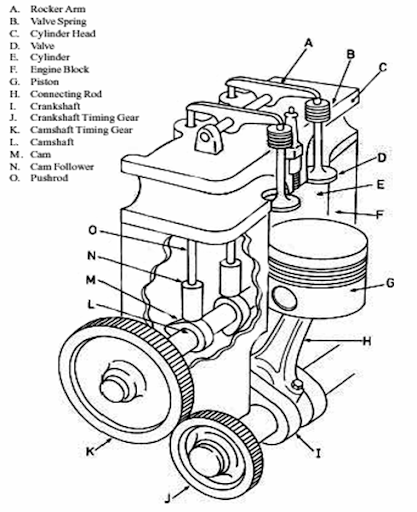 A. Rocker Arm
B. Valve Spring
C. Cylinder Head
D. Valve
E. Cylinder
F. Engine Block
G. Piston
H. Connecting Rod
I. Crankshaft
J. Crankshaft Timing Gear
K. Camshaft Timing Gear
L. Camshaft
M. Cam
N. Cam Follower
O. Pushrod

A
B
C
D
E
F
O
N
M
L
G
H
K
I
J