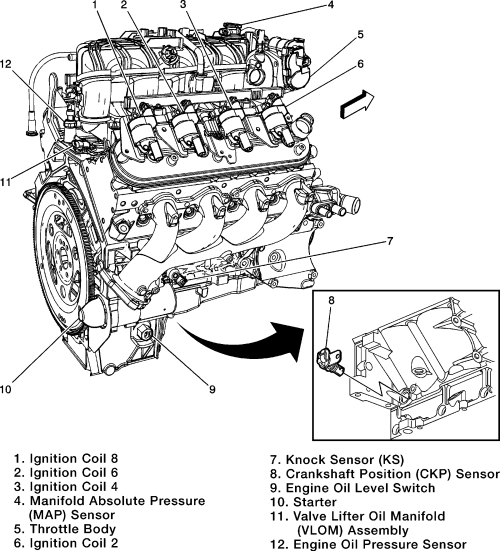 1
2
3
4
5
6
12
11
7
8
10
9

1. Ignition Coil 8
2. Ignition Coil 6
3. Ignition Coil 4
4. Manifold Absolute Pressure (MAP) Sensor
5. Throttle Body
6. Ignition Coil 2

7. Knock Sensor (KS)
8. Crankshaft Position (CKP) Sensor
9. Engine Oil Level Switch
10. Starter
11. Valve Lifter Oil Manifold (VLOM) Assembly
12. Engine Oil Pressure Sensor