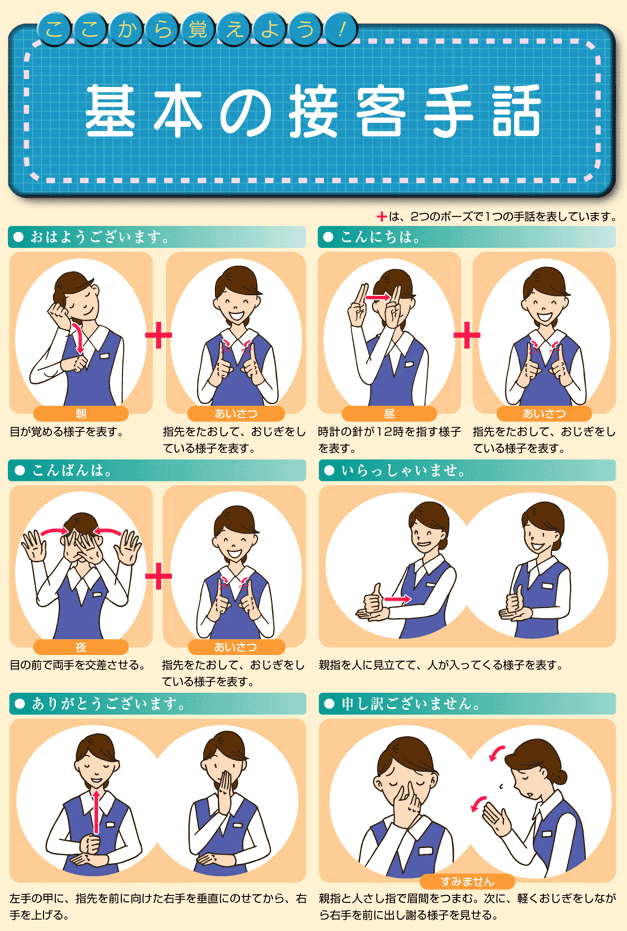 ここから覚えよう！

基本の接客手話

＋は、2つのポーズで1つの手話を表しています。

● おはようございます。

朝

目が覚める様子を表す。

あいさつ

指先をたおして、おじぎをしている様子を表す。

● こんにちは。

昼

時計の針が12時を指す様子を表す。

あいさつ

指先をたおして、おじぎをしている様子を表す。

● こんばんは。

夜

目の前で両手を交差させる。

あいさつ

指先をたおして、おじぎをしている様子を表す。

● いらっしゃいませ。

親指を人に見立てて、人が入ってくる様子を表す。

● ありがとうございます。

左手の甲に、指先を前に向けた右手を垂直にのせてから、右手を上げる。

● 申し訳ございません。

すみません

親指と人さし指で眉間をつまむ。次に、軽くおじぎをしながら右手を前に出し謝る様子を見せる。