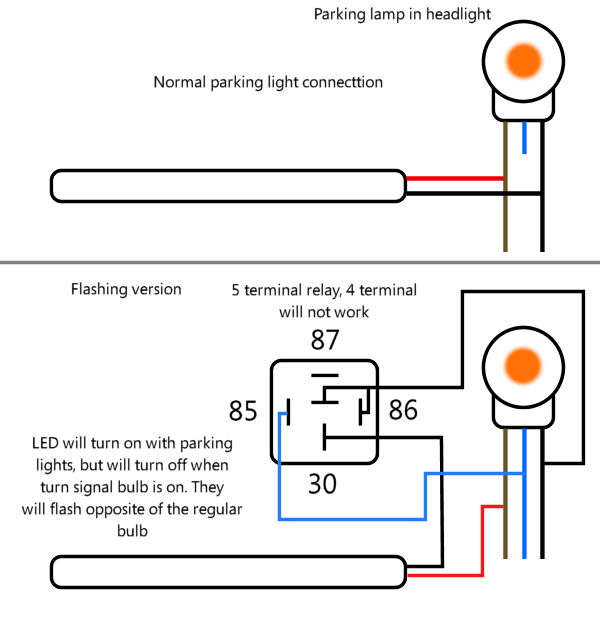 Parking lamp in headlight

Normal parking light connecttion

Flashing version

5 terminal relay, 4 terminal will not work

87

85

86

30

LED will turn on with parking lights, but will turn off when turn signal bulb is on. They will flash opposite of the regular bulb