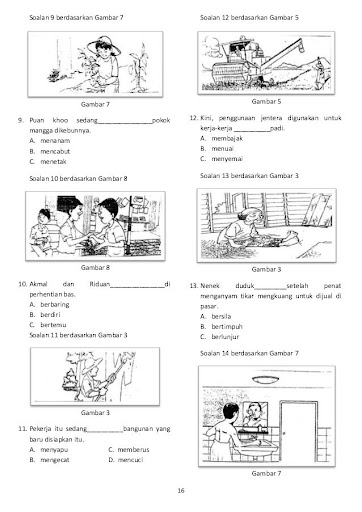 Soalan 9 berdasarkan Gambar 7

Gambar 7

9. Puan khoo sedang_______________pokok mangga dikebunnya.
A. menanam
B. mencabut
C. menetak

Soalan 10 berdasarkan Gambar 8

Gambar 8

10. Akmal dan Riduan_______________di perhentian bas.
A. berbaring
B. berdiri
C. bertemu

Soalan 11 berdasarkan Gambar 3

Gambar 3

11. Pekerja itu sedang__________bangunan yang baru disiapkan itu.
A. menyapu
B. mengecat
C. memberus
D. mencuci

Soalan 12 berdasarkan Gambar 5

Gambar 5

12. Kini, penggunaan jentera digunakan untuk kerja-kerja __________padi.
A. membajak
B. menuai
C. menyemai

Soalan 13 berdasarkan Gambar 3

Gambar 3

13. Nenek duduk_________setelah penat menganyam tikar mengkuang untuk dijual di pasar.
A. bersila
B. bertimpuh
C. berlunjur

Soalan 14 berdasarkan Gambar 7

Gambar 7

16