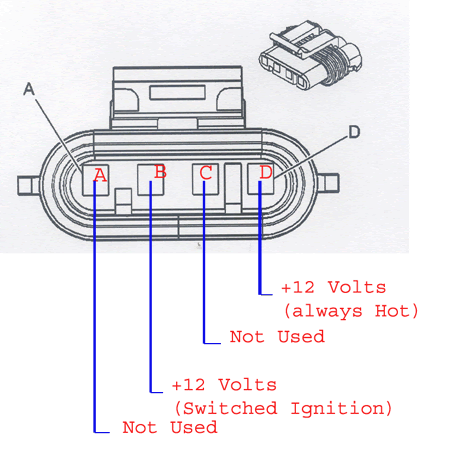 A

D

A B C D

+12 Volts
(always Hot)

Not Used

+12 Volts
(Switched Ignition)

Not Used