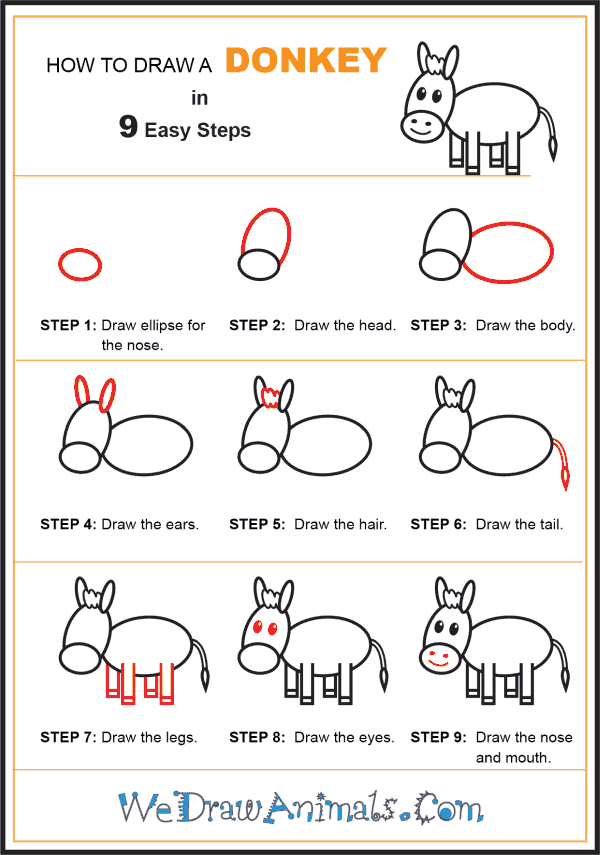 HOW TO DRAW A DONKEY
in
9 Easy Steps

STEP 1: Draw ellipse for the nose.

STEP 2: Draw the head.

STEP 3: Draw the body.

STEP 4: Draw the ears.

STEP 5: Draw the hair.

STEP 6: Draw the tail.

STEP 7: Draw the legs.

STEP 8: Draw the eyes.

STEP 9: Draw the nose and mouth.

WeDrawAnimals.Com