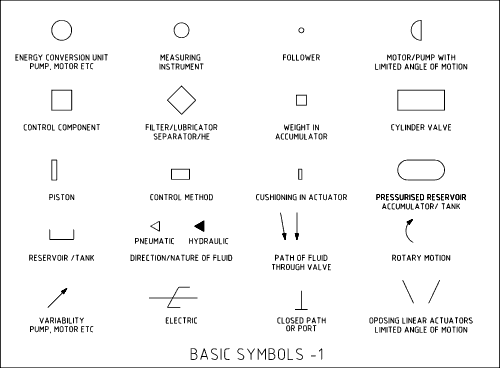 ENERGY CONVERSION UNIT PUMP, MOTOR ETC

MEASURING INSTRUMENT

FOLLOWER

MOTOR/PUMP WITH LIMITED ANGLE OF MOTION

CONTROL COMPONENT

FILTER/LUBRICATOR SEPARATOR/HE

WEIGHT IN ACCUMULATOR

CYLINDER VALVE

PISTON

CONTROL METHOD

CUSHIONING IN ACTUATOR

PRESSURISED RESERVOIR ACCUMULATOR/ TANK

RESERVOIR /TANK

PNEUMATIC

HYDRAULIC

DIRECTION/NATURE OF FLUID

PATH OF FLUID THROUGH VALVE

ROTARY MOTION

VARIABILITY PUMP, MOTOR ETC

ELECTRIC

CLOSED PATH OR PORT

OPOSING LINEAR ACTUATORS LIMITED ANGLE OF MOTION

BASIC SYMBOLS -1