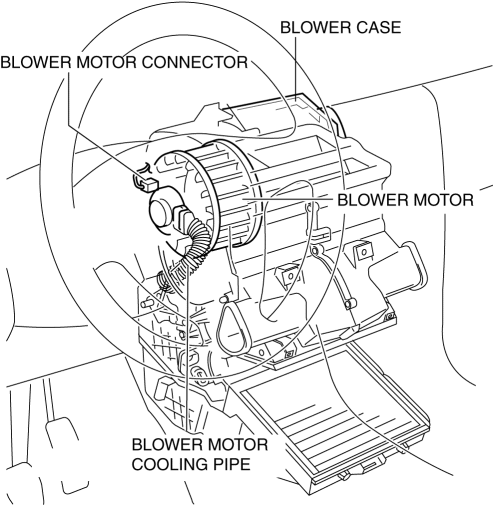 BLOWER CASE

BLOWER MOTOR CONNECTOR

BLOWER MOTOR

BLOWER MOTOR COOLING PIPE