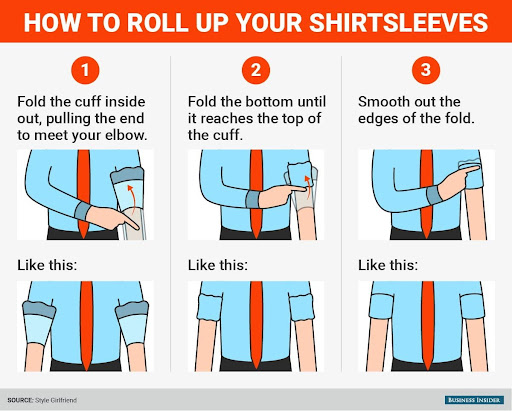 HOW TO ROLL UP YOUR SHIRTSLEEVES

1

Fold the cuff inside out, pulling the end to meet your elbow.

Like this:

2

Fold the bottom until it reaches the top of the cuff.

Like this:

3

Smooth out the edges of the fold.

Like this:

SOURCE: Style Girlfriend

BUSINESS INSIDER