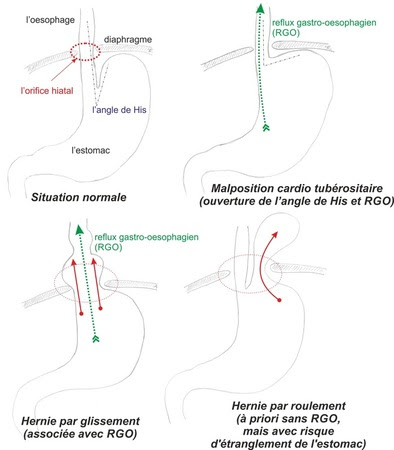 l'oesophage

diaphragme

l'orifice hiatal

l'angle de His

l'estomac

Situation normale

reflux gastro-oesophagien (RGO)

Malposition cardio tubérositaire (ouverture de l'angle de His et RGO)

reflux gastro-oesophagien (RGO)

Hernie par glissement (associée avec RGO)

Hernie par roulement (à priori sans RGO, mais avec risque d'étranglement de l'estomac)