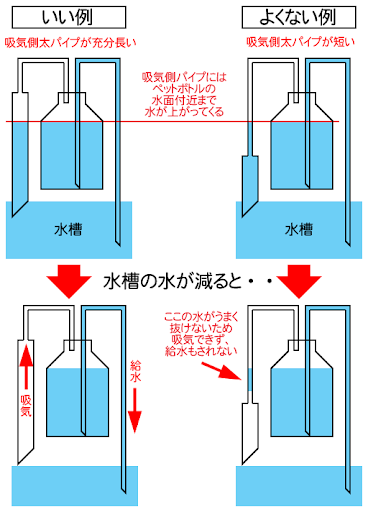 いい例

吸気側太パイプが充分長い

よくない例

吸気側太パイプが短い

吸気側パイプには
ペットボトルの
水面付近まで
水が上がってくる

水槽

水槽

水槽の水が減ると・・

吸気

給水

ここの水がうまく
抜けないため
吸気できず、
給水もされない