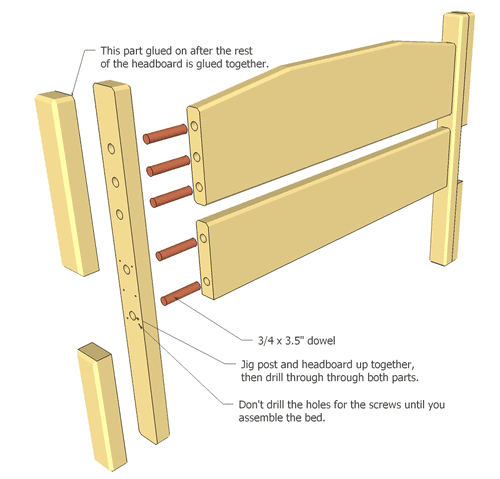 This part glued on after the rest of the headboard is glued together.

3/4 x 3.5" dowel

Jig post and headboard up together, then drill through through both parts.

Don't drill the holes for the screws until you assemble the bed.