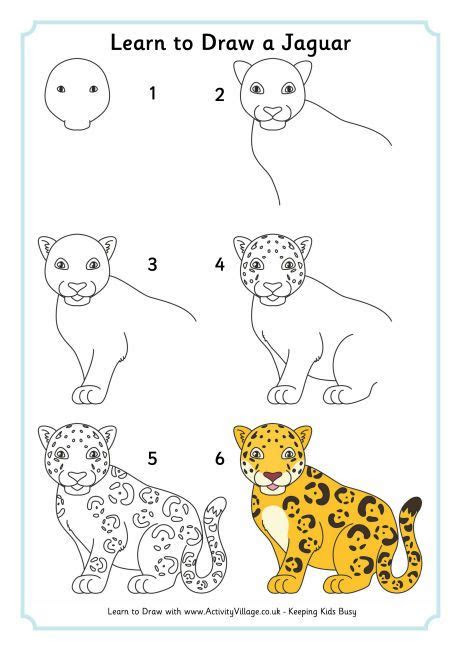 Learn to Draw a Jaguar

1

2

3

4

5

6

Learn to Draw with www.ActivityVillage.co.uk - Keeping Kids Busy