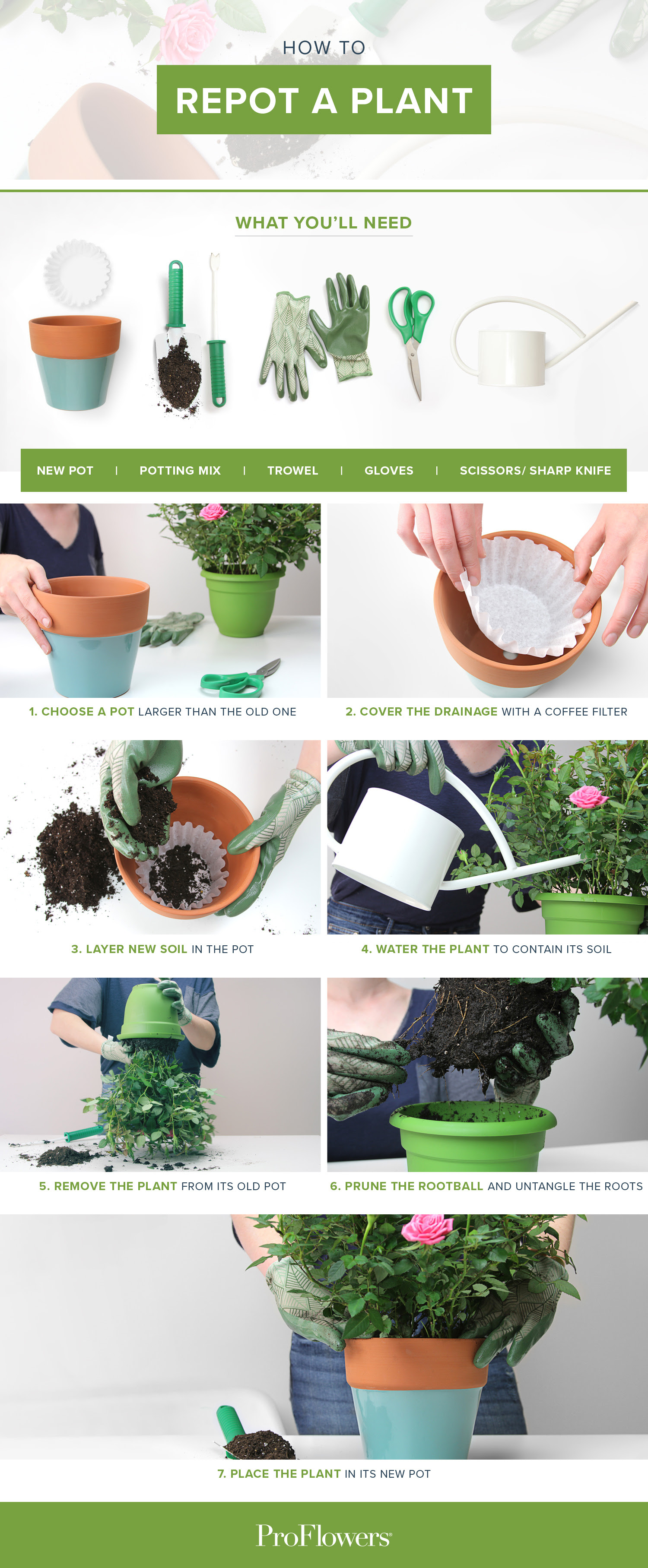 HOW TO

REPOT A PLANT

WHAT YOU'LL NEED

NEW POT | POTTING MIX | TROWEL | GLOVES | SCISSORS/ SHARP KNIFE

1. CHOOSE A POT LARGER THAN THE OLD ONE

2. COVER THE DRAINAGE WITH A COFFEE FILTER

3. LAYER NEW SOIL IN THE POT

4. WATER THE PLANT TO CONTAIN ITS SOIL

5. REMOVE THE PLANT FROM ITS OLD POT

6. PRUNE THE ROOTBALL AND UNTANGLE THE ROOTS

7. PLACE THE PLANT IN ITS NEW POT

ProFlowers