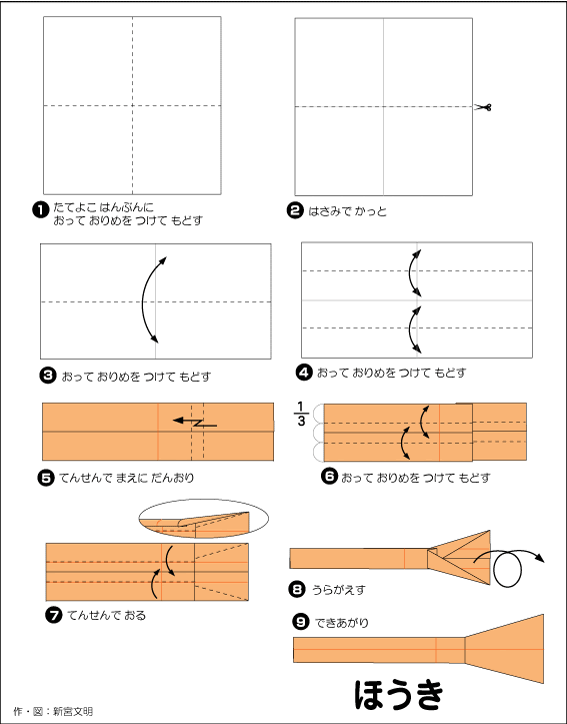 ❶ たてよこ はんぶんに おって おりめを つけて もどす

❷ はさみで かっと

❸ おって おりめを つけて もどす

❹ おって おりめを つけて もどす

❺ てんせんで まえに だんおり

$\frac{1}{3}$

❻ おって おりめを つけて もどす

❼ てんせんで おる

❽ うらがえす

❾ できあがり

ほうき

作・図：新宮文明