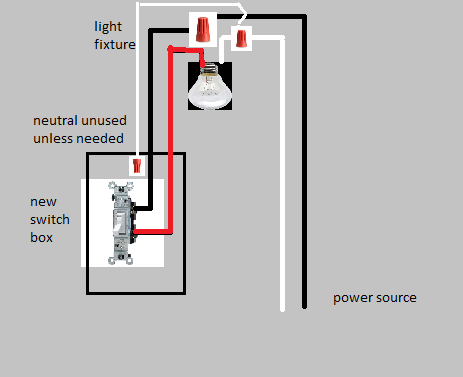 light fixture

neutral unused unless needed

new switch box

power source