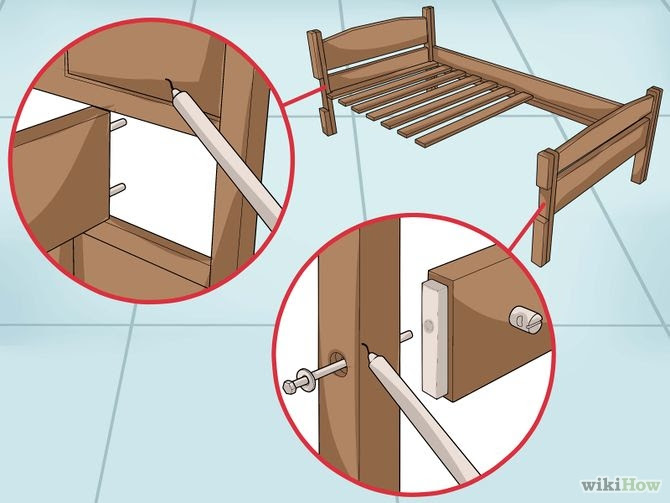 wikiHow