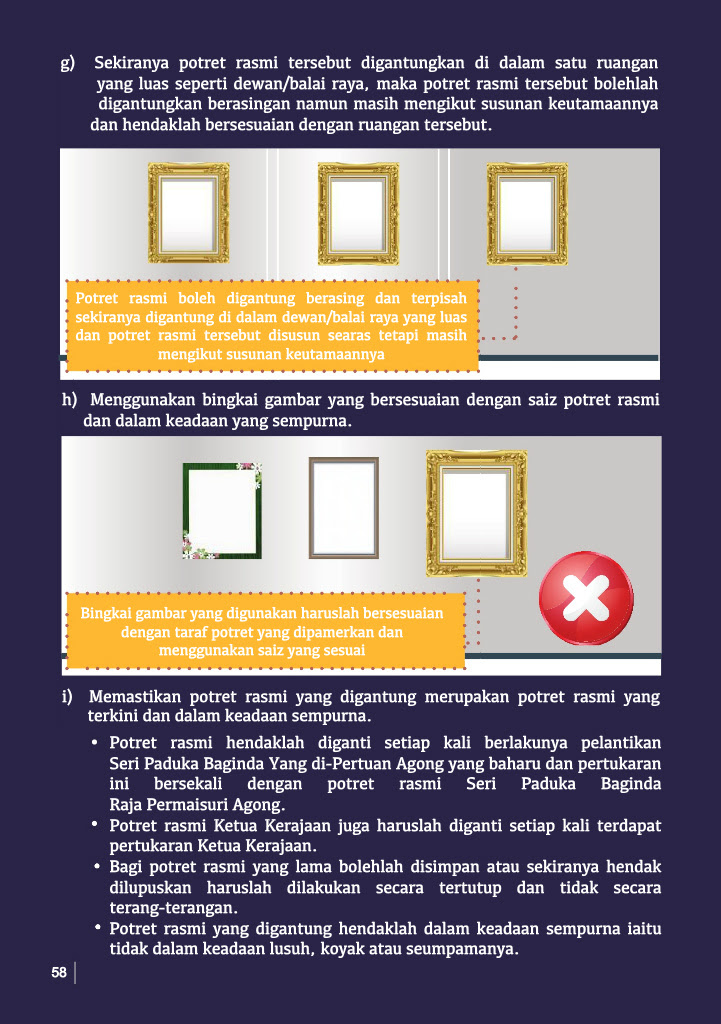 g) Sekiranya potret rasmi tersebut digantungkan di dalam satu ruangan yang luas seperti dewan/balai raya, maka potret rasmi tersebut bolehlah digantungkan berasingan namun masih mengikut susunan keutamaannya dan hendaklah bersesuaian dengan ruangan tersebut.

Potret rasmi boleh digantung berasing dan terpisah sekiranya digantung di dalam dewan/balai raya yang luas dan potret rasmi tersebut disusun searas tetapi masih mengikut susunan keutamaannya

h) Menggunakan bingkai gambar yang bersesuaian dengan saiz potret rasmi dan dalam keadaan yang sempurna.

Bingkai gambar yang digunakan haruslah bersesuaian dengan taraf potret yang dipamerkan dan menggunakan saiz yang sesuai

i) Memastikan potret rasmi yang digantung merupakan potret rasmi yang terkini dan dalam keadaan sempurna.

• Potret rasmi hendaklah diganti setiap kali berlakunya pelantikan Seri Paduka Baginda Yang di-Pertuan Agong yang baharu dan pertukaran ini bersekali dengan potret rasmi Seri Paduka Baginda Raja Permaisuri Agong.
• Potret rasmi Ketua Kerajaan juga haruslah diganti setiap kali terdapat pertukaran Ketua Kerajaan.
• Bagi potret rasmi yang lama bolehlah disimpan atau sekiranya hendak dilupuskan haruslah dilakukan secara tertutup dan tidak secara terang-terangan.
• Potret rasmi yang digantung hendaklah dalam keadaan sempurna iaitu tidak dalam keadaan lusuh, koyak atau seumpamanya.

58