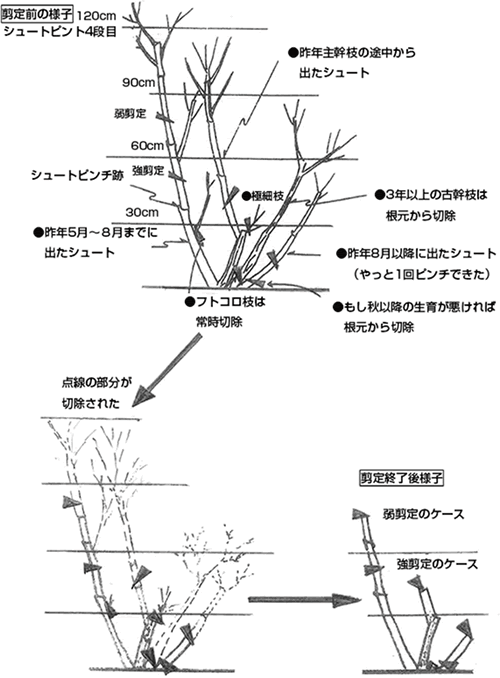 剪定前の様子 120cm
シュートピント4段目

●昨年主幹枝の途中から出たシュート

90cm

弱剪定

60cm

強剪定

シュートピンチ跡

●極細枝

●3年以上の古幹枝は根元から切除

30cm

●昨年5月～8月までに出たシュート

●昨年8月以降に出たシュート（やっと1回ピンチできた）

●フトコロ枝は常時切除

●もし秋以降の生育が悪ければ根元から切除

点線の部分が切除された

剪定終了後様子

弱剪定のケース

強剪定のケース