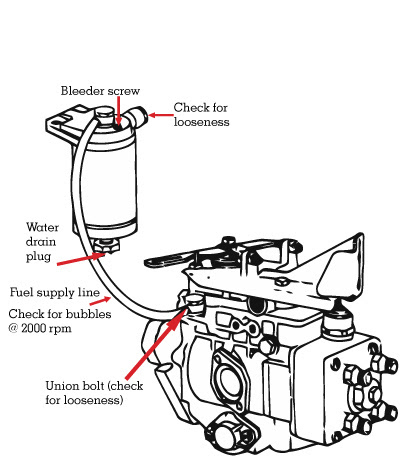 Bleeder screw

Check for looseness

Water drain plug

Fuel supply line

Check for bubbles @ 2000 rpm

Union bolt (check for looseness)