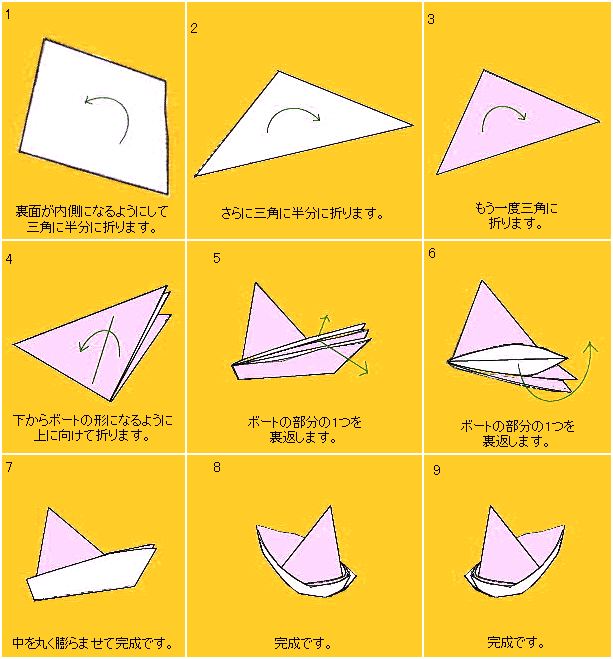 1

裏面が内側になるようにして三角に半分に折ります。

2

さらに三角に半分に折ります。

3

もう一度三角に折ります。

4

下からボートの形になるように上に向けて折ります。

5

ボートの部分の1つを裏返します。

6

ボートの部分の1つを裏返します。

7

中を丸く膨らませて完成です。

8

完成です。

9

完成です。