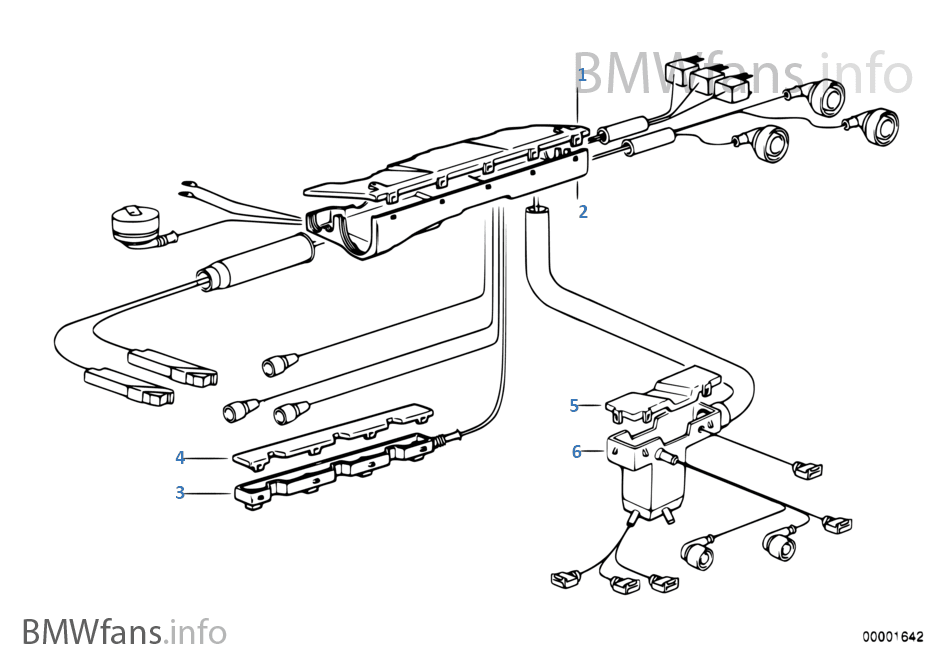 BMWfans.info

1

2

5

6

4

3

BMWfans.info

00001642