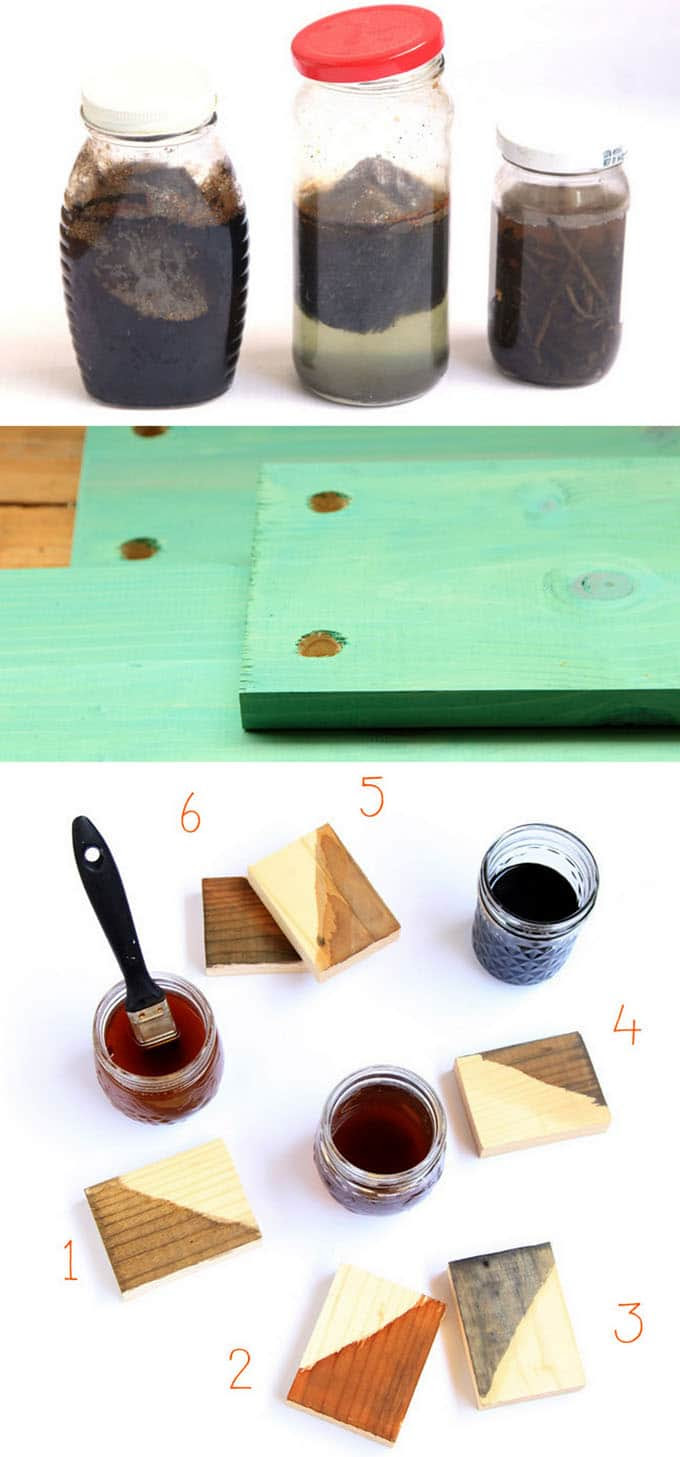 6
5
4
1
2
3