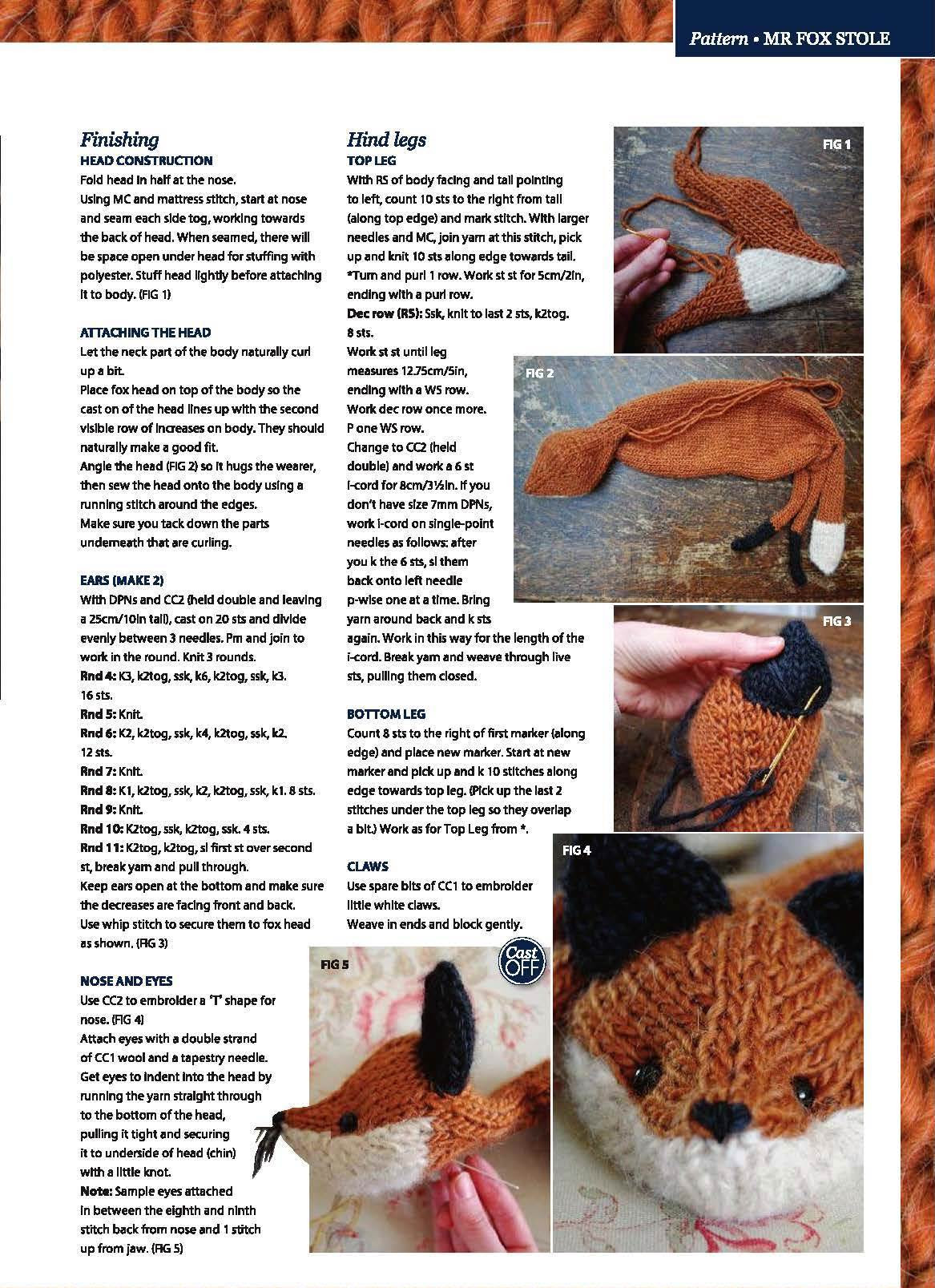 Pattern • MR FOX STOLE

Finishing
HEAD CONSTRUCTION
Fold head in half at the nose.
Using MC and mattress stitch, start at nose and seam each side tog, working towards the back of head. When seamed, there will be space open under head for stuffing with polyester. Stuff head lightly before attaching it to body. (FIG 1)

ATTACHING THE HEAD
Let the neck part of the body naturally curl up a bit.
Place fox head on top of the body so the cast on of the head lines up with the second visible row of increases on body. They should naturally make a good fit.
Angle the head (FIG 2) so it hugs the wearer, then sew the head onto the body using a running stitch around the edges.
Make sure you tack down the parts underneath that are curling.

EARS (MAKE 2)
With DPNs and CC2 (held double and leaving a 25cm/10in tail), cast on 20 sts and divide evenly between 3 needles. Pm and join to work in the round. Knit 3 rounds.
Rnd 4: K3, k2tog, ssk, k6, k2tog, ssk, k3. 16 sts.
Rnd 5: Knit.
Rnd 6: K2, k2tog, ssk, k4, k2tog, ssk, k2. 12 sts.
Rnd 7: Knit.
Rnd 8: K1, k2tog, ssk, k2, k2tog, ssk, k1. 8 sts.
Rnd 9: Knit.
Rnd 10: K2tog, ssk, k2tog, ssk. 4 sts.
Rnd 11: K2tog, k2tog, sl first st over second st, break yarn and pull through.
Keep ears open at the bottom and make sure the decreases are facing front and back.
Use whip stitch to secure them to fox head as shown. (FIG 3)

NOSE AND EYES
Use CC2 to embroider a 'T' shape for nose. (FIG 4)
Attach eyes with a double strand of CC1 wool and a tapestry needle. Get eyes to indent into the head by running the yarn straight through to the bottom of the head, pulling it tight and securing it to underside of head (chin) with a little knot.
Note: Sample eyes attached in between the eighth and ninth stitch back from nose and 1 stitch up from jaw. (FIG 5)

Hind legs
TOP LEG
With RS of body facing and tail pointing to left, count 10 sts to the right from tail (along top edge) and mark stitch. With larger needles and MC, join yarn at this stitch, pick up and knit 10 sts along edge towards tail.
*Turn and purl 1 row. Work st st for 5cm/2in, ending with a purl row.
Dec row (RS): Ssk, knit to last 2 sts, k2tog. 8 sts.
Work st st until leg measures 12.75cm/5in, ending with a WS row.
Work dec row once more.
P one WS row.
Change to CC2 (held double) and work a 6 st i-cord for 8cm/3½in. If you don't have size 7mm DPNs, work i-cord on single-point needles as follows: after you k the 6 sts, sl them back onto left needle p-wise one at a time. Bring yarn around back and k sts again. Work in this way for the length of the i-cord. Break yarn and weave through live sts, pulling them closed.

BOTTOM LEG
Count 8 sts to the right of first marker (along edge) and place new marker. Start at new marker and pick up and k 10 stitches along edge towards top leg. (Pick up the last 2 stitches under the top leg so they overlap a bit.) Work as for Top Leg from *.

CLAWS
Use spare bits of CC1 to embroider little white claws.
Weave in ends and block gently.

Cast OFF

FIG 1
FIG 2
FIG 3
FIG 4
FIG 5