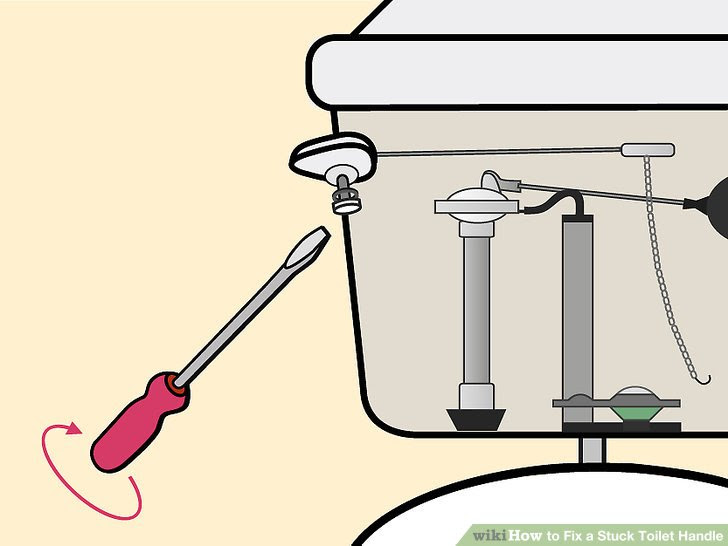 wikiHow to Fix a Stuck Toilet Handle