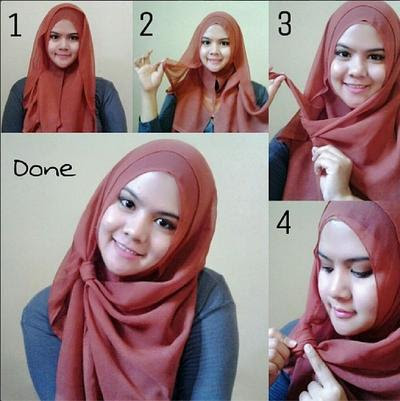 1

2

3

Done

4