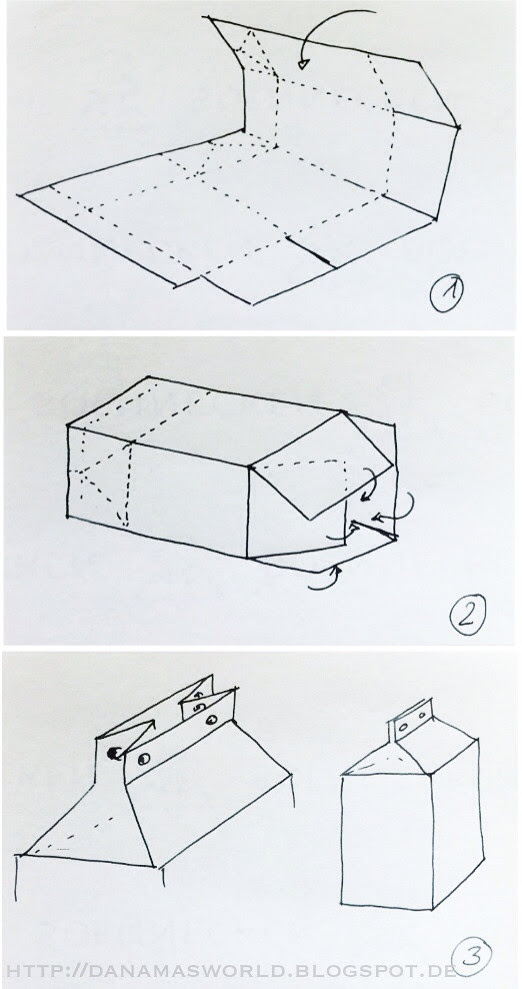 1

2

3

HTTP://DANAMASWORLD.BLOGSPOT.DE