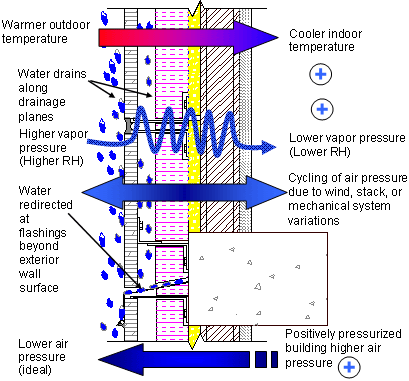 Warmer outdoor temperature

Cooler indoor temperature

+

+

Water drains along drainage planes

Higher vapor pressure (Higher RH)

Lower vapor pressure (Lower RH)

Cycling of air pressure due to wind, stack, or mechanical system variations

Water redirected at flashings beyond exterior wall surface

Lower air pressure (ideal)

Positively pressurized building higher air pressure

+