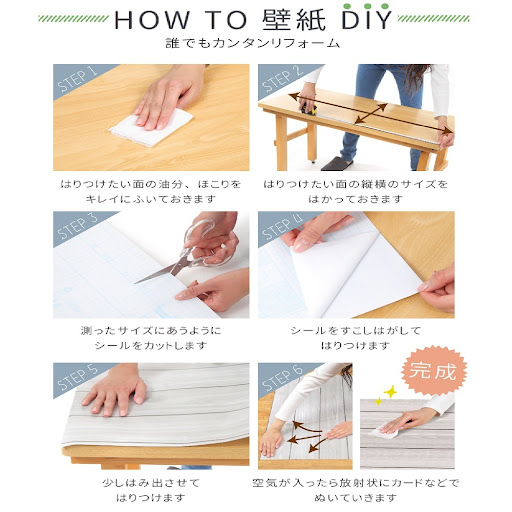 HOW TO 壁紙 DIY
誰でもカンタンリフォーム

STEP 1
はりつけたい面の油分、ほこりをキレイにふいておきます

STEP 2
はりつけたい面の縦横のサイズをはかっておきます

STEP 3
測ったサイズにあうようにシールをカットします

STEP 4
シールをすこしはがしてはりつけます

STEP 5
少しはみ出させてはりつけます

STEP 6
完成
空気が入ったら放射状にカードなどでぬいていきます