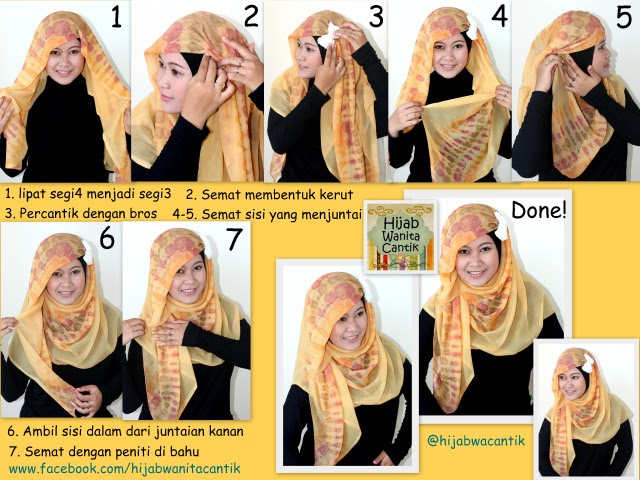 1 2 3 4 5

1. lipat segi4 menjadi segi3 2. Semat membentuk kerut
3. Percantik dengan bros 4-5. Semat sisi yang menjuntai

Hijab Wanita Cantik

Done!

6 7

6. Ambil sisi dalam dari juntaian kanan
7. Semat dengan peniti di bahu
www.facebook.com/hijabwanitacantik

@hijabwacantik