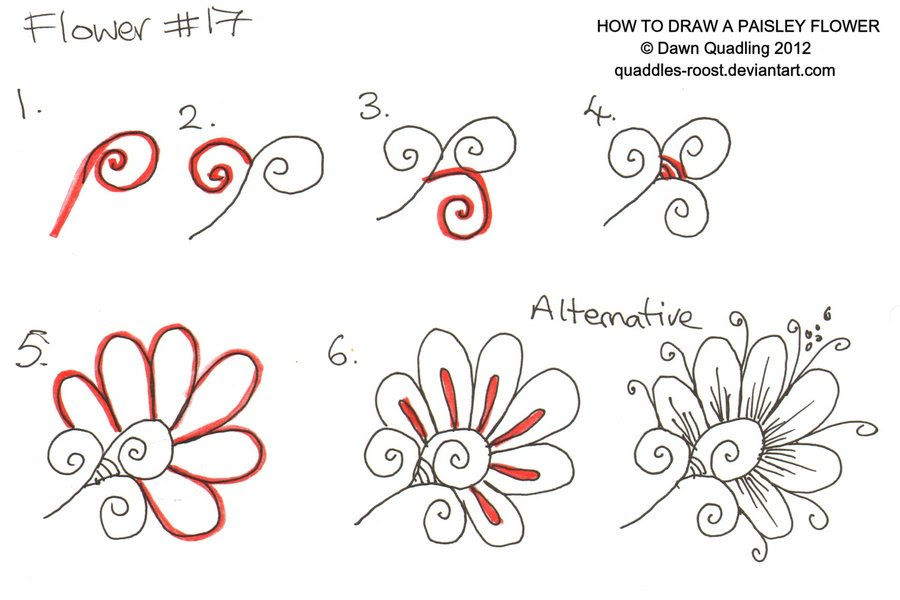 Flower #17

HOW TO DRAW A PAISLEY FLOWER
© Dawn Quadling 2012
quaddles-roost.deviantart.com

1.

2.

3.

4.

5.

6.

Alternative