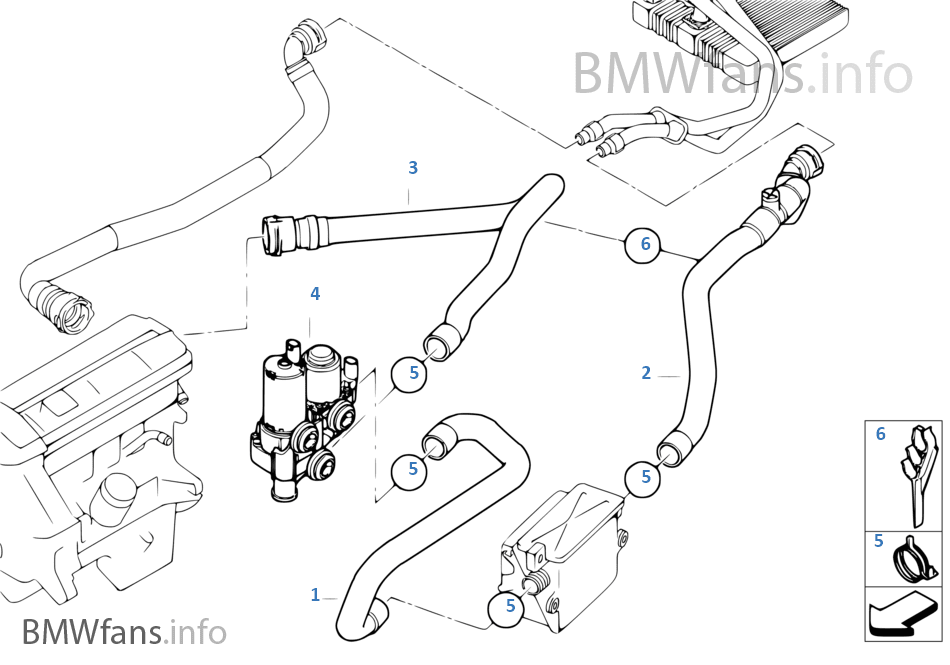 BMWfans.info

3

6

4

5

2

5

5

6

5

1

5

BMWfans.info