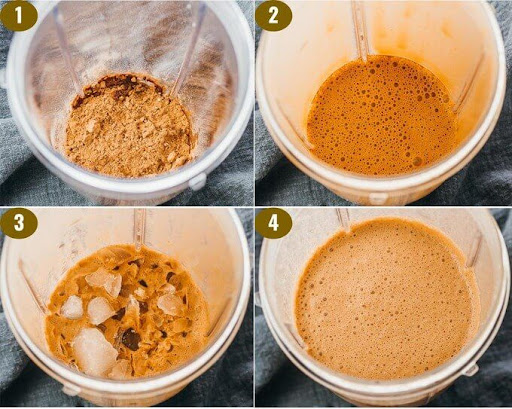 1
2
3
4