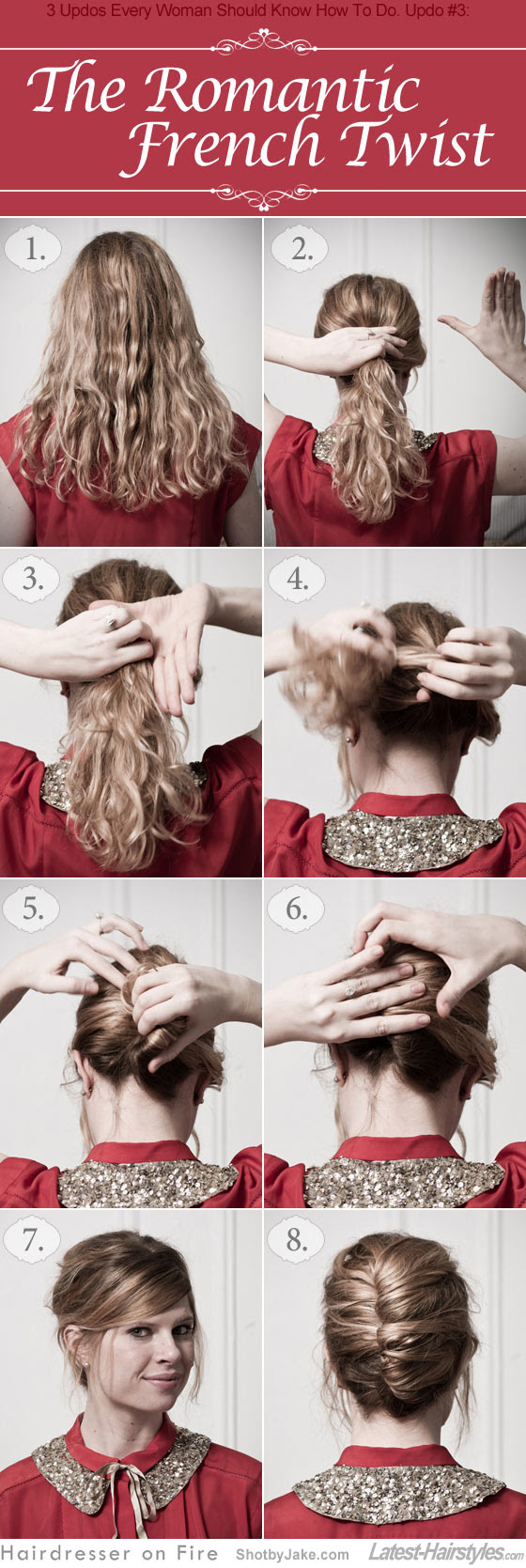 3 Updos Every Woman Should Know How To Do. Updo #3:

The Romantic French Twist

1.

2.

3.

4.

5.

6.

7.

8.

Hairdresser on Fire ShotbyJake.com Latest-Hairstyles.com