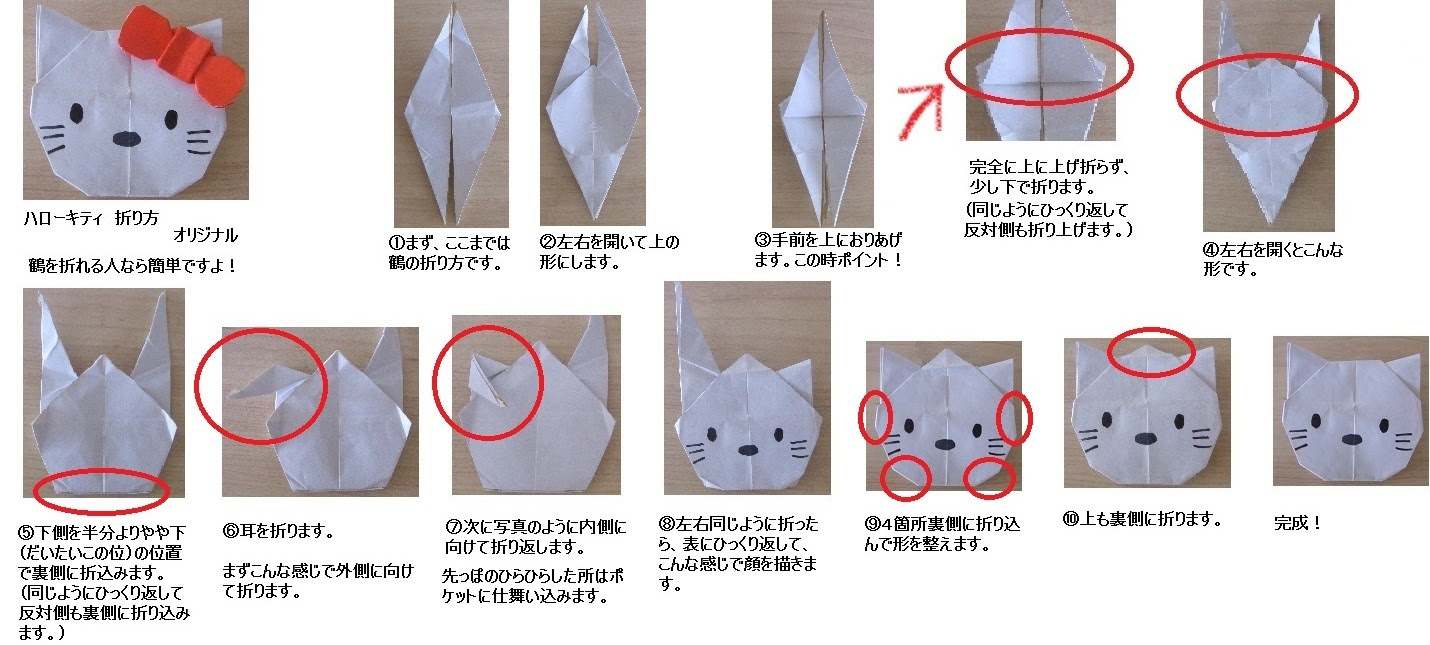 ハローキティ 折り方
オリジナル
鶴を折れる人なら簡単ですよ！

①まず、ここまでは鶴の折り方です。

②左右を開いて上の形にします。

③手前を上におりあげます。この時ポイント！

完全に上に上げ折らず、少し下で折ります。
(同じようにひっくり返して反対側も折り上げます。)

④左右を開くとこんな形です。

⑤下側を半分よりやや下(だいたいこの位)の位置で裏側に折込みます。
(同じようにひっくり返して反対側も裏側に折り込みます。)

⑥耳を折ります。

まずこんな感じで外側に向けて折ります。

⑦次に写真のように内側に向けて折り返します。

先っぽのひらひらした所はポケットに仕舞い込みます。

⑧左右同じように折ったら、表にひっくり返して、こんな感じで顔を描きます。

⑨4箇所裏側に折り込んで形を整えます。

⑩上も裏側に折ります。

完成！