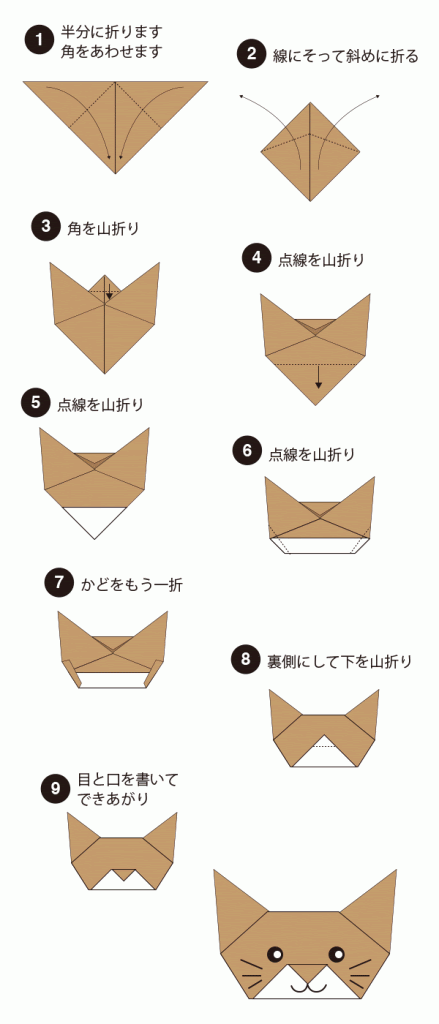 1 半分に折ります
角をあわせます

2 線にそって斜めに折る

3 角を山折り

4 点線を山折り

5 点線を山折り

6 点線を山折り

7 かどをもう一折

8 裏側にして下を山折り

9 目と口を書いて
できあがり